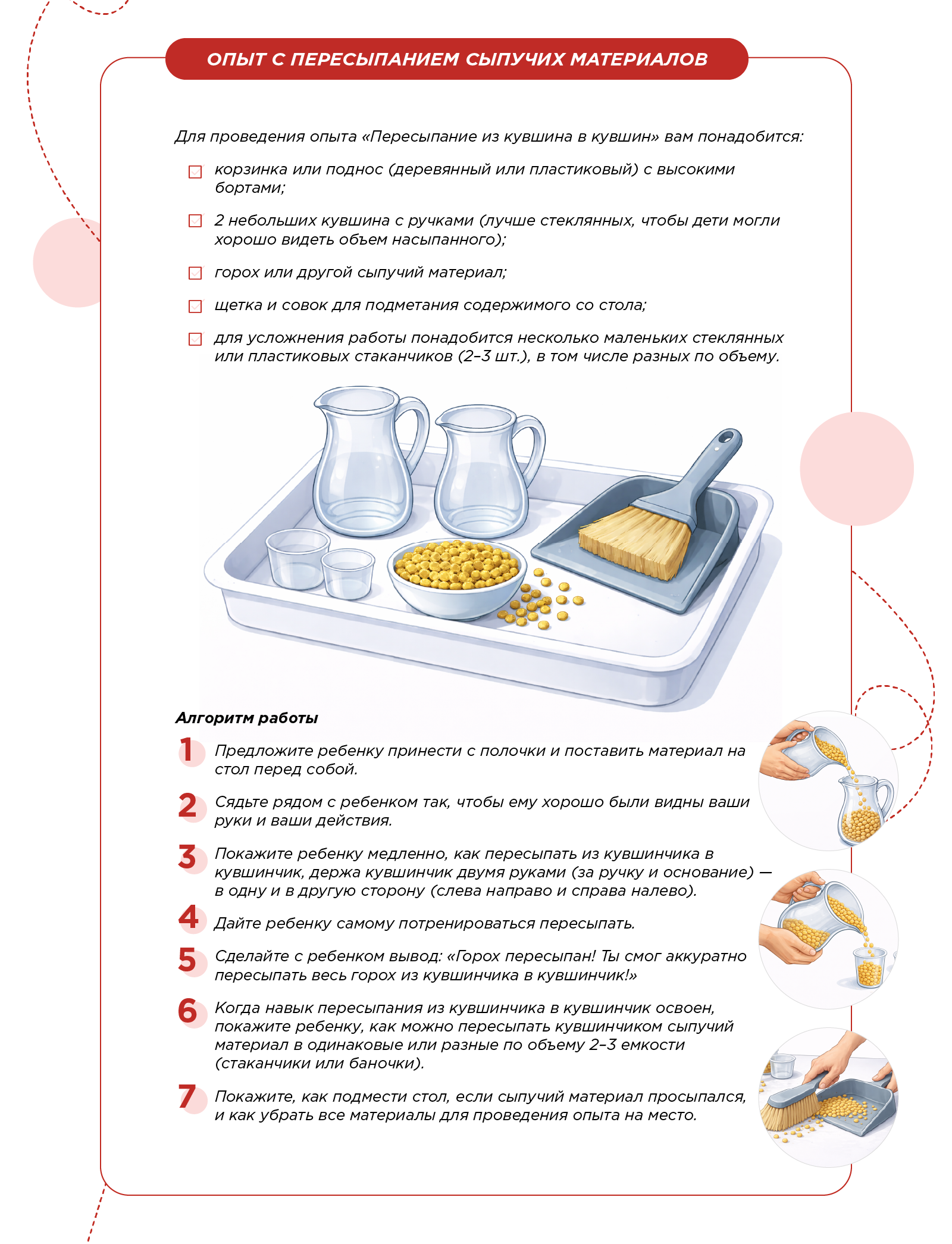 ОПЫТ С ПЕРЕСЫПАНИЕМ СЫПУЧИХ МАТЕРИАЛОВ

Для проведения опыта «Пересыпание из кувшина в кувшин» вам понадобится:

корзинка или поднос (деревянный или пластиковый) с высокими бортами;

2 небольших кувшина с ручками (лучше стеклянных, чтобы дети могли хорошо видеть объем насыпанного);

горох или другой сыпучий материал;

щетка и совок для подметания содержимого со стола;

для усложнения работы понадобится несколько маленьких стеклянных или пластиковых стаканчиков (2–3 шт.), в том числе разных по объему.

Алгоритм работы

1 Предложите ребенку принести с полочки и поставить материал на стол перед собой.

2 Сядьте рядом с ребенком так, чтобы ему хорошо были видны ваши руки и ваши действия.

3 Покажите ребенку медленно, как пересыпать из кувшинчика в кувшинчик, держа кувшинчик двумя руками (за ручку и основание) — в одну и в другую сторону (слева направо и справа налево).

4 Дайте ребенку самому потренироваться пересыпать.

5 Сделайте с ребенком вывод: «Горох пересыпан! Ты смог аккуратно пересыпать весь горох из кувшинчика в кувшинчик!»

6 Когда навык пересыпания из кувшинчика в кувшинчик освоен, покажите ребенку, как можно пересыпать кувшинчиком сыпучий материал в одинаковые или разные по объему 2–3 емкости (стаканчики или баночки).

7 Покажите, как подмести стол, если сыпучий материал просыпался, и как убрать все материалы для проведения опыта на место.