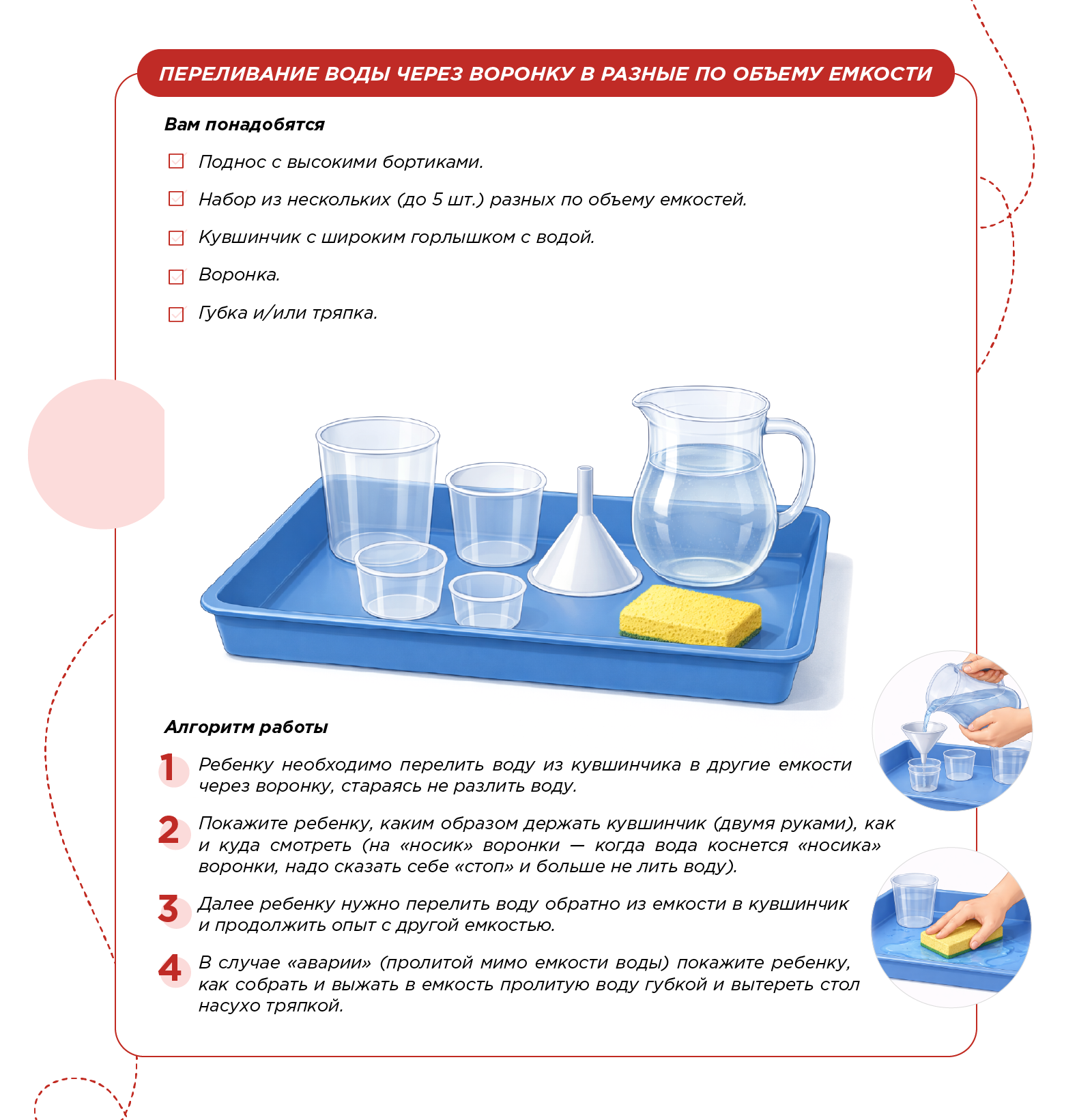 ПЕРЕЛИВАНИЕ ВОДЫ ЧЕРЕЗ ВОРОНКУ В РАЗНЫЕ ПО ОБЪЕМУ ЕМКОСТИ

Вам понадобятся

Поднос с высокими бортиками.

Набор из нескольких (до 5 шт.) разных по объему емкостей.

Кувшинчик с широким горлышком с водой.

Воронка.

Губка и/или тряпка.

Алгоритм работы

1 Ребенку необходимо перелить воду из кувшинчика в другие емкости через воронку, стараясь не разлить воду.

2 Покажите ребенку, каким образом держать кувшинчик (двумя руками), как и куда смотреть (на «носик» воронки — когда вода коснется «носика» воронки, надо сказать себе «стоп» и больше не лить воду).

3 Далее ребенку нужно перелить воду обратно из емкости в кувшинчик и продолжить опыт с другой емкостью.

4 В случае «аварии» (пролитой мимо емкости воды) покажите ребенку, как собрать и выжать в емкость пролитую воду губкой и вытереть стол насухо тряпкой.