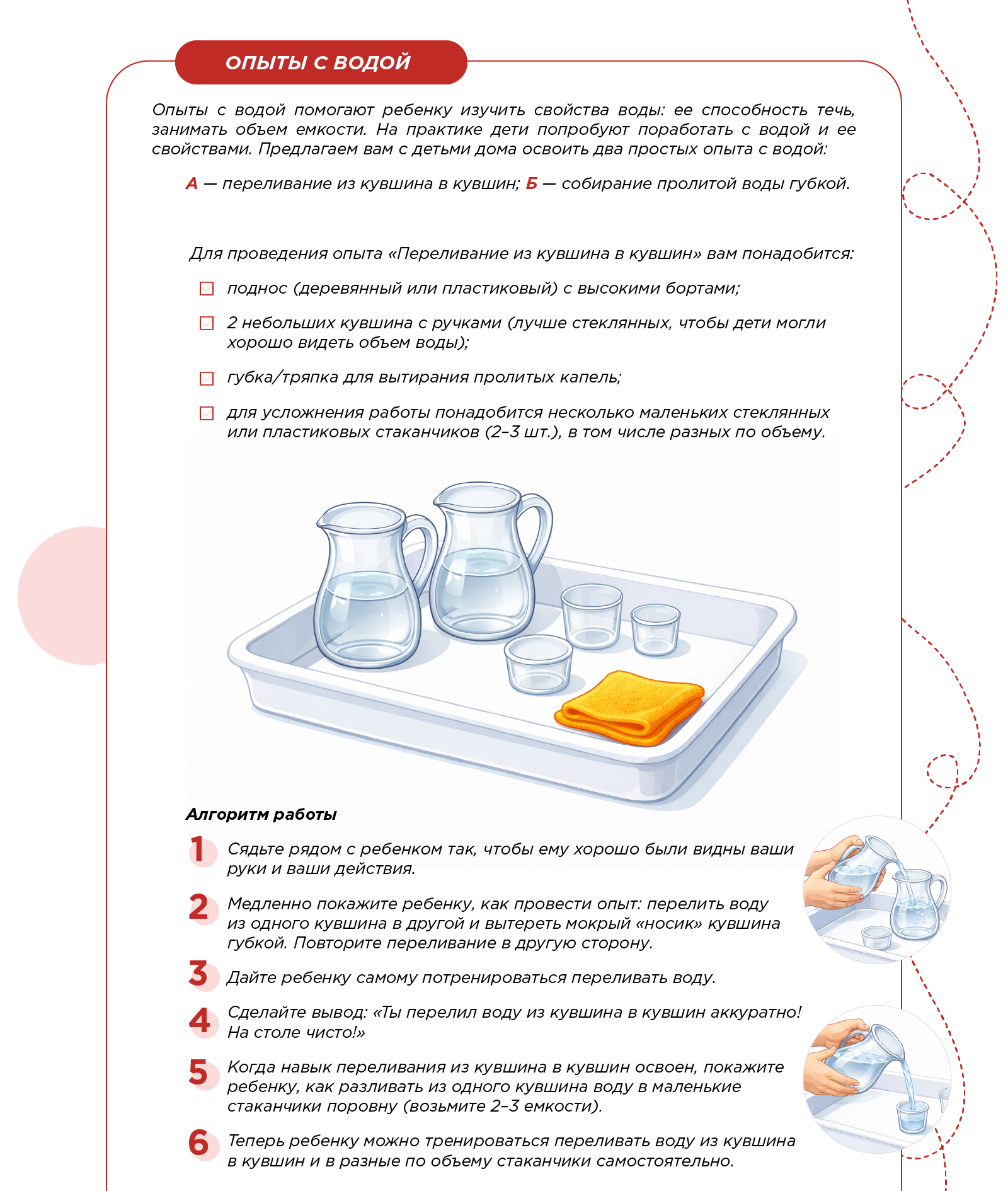 ОПЫТЫ С ВОДОЙ

Опыты с водой помогают ребенку изучить свойства воды: ее способность течь, занимать объем емкости. На практике дети попробуют поработать с водой и ее свойствами. Предлагаем вам с детьми дома освоить два простых опыта с водой:

А — переливание из кувшина в кувшин; Б — собирание пролитой воды губкой.

Для проведения опыта «Переливание из кувшина в кувшин» вам понадобится:

поднос (деревянный или пластиковый) с высокими бортами;

2 небольших кувшина с ручками (лучше стеклянных, чтобы дети могли хорошо видеть объем воды);

губка/тряпка для вытирания пролитых капель;

для усложнения работы понадобится несколько маленьких стеклянных или пластиковых стаканчиков (2–3 шт.), в том числе разных по объему.

Алгоритм работы

1 Сядьте рядом с ребенком так, чтобы ему хорошо были видны ваши руки и ваши действия.

2 Медленно покажите ребенку, как провести опыт: перелить воду из одного кувшина в другой и вытереть мокрый «носик» кувшина губкой. Повторите переливание в другую сторону.

3 Дайте ребенку самому потренироваться переливать воду.

4 Сделайте вывод: «Ты перелил воду из кувшина в кувшин аккуратно! На столе чисто!»

5 Когда навык переливания из кувшина в кувшин освоен, покажите ребенку, как разливать из одного кувшина воду в маленькие стаканчики поровну (возьмите 2–3 емкости).

6 Теперь ребенку можно тренироваться переливать воду из кувшина в кувшин и в разные по объему стаканчики самостоятельно.